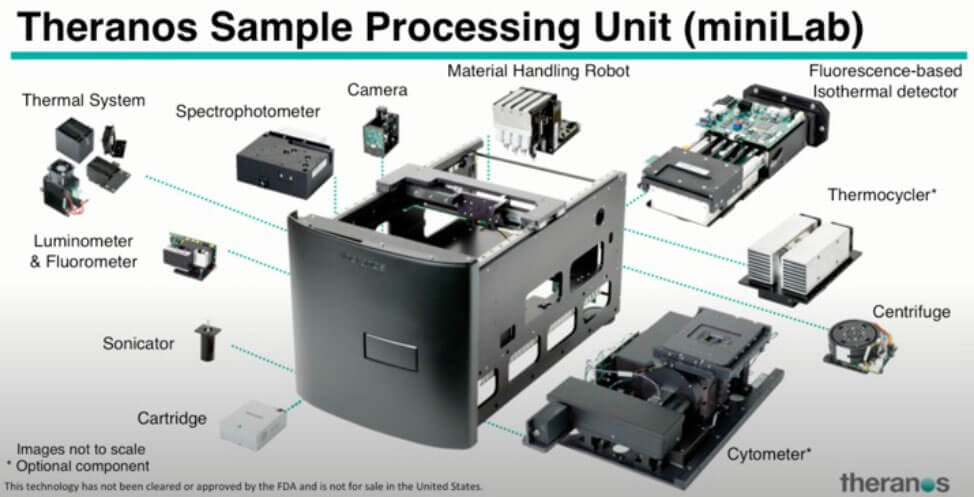 Theranos Sample Processing Unit (miniLab)

Thermal System

Spectrophotometer

Camera

Material Handling Robot

Fluorescence-based Isothermal detector

Thermocycler*

Luminometer & Fluorometer

Centrifuge

Sonicator

Cartridge

Cytometer*

Images not to scale
* Optional component

This technology has not been cleared or approved by the FDA and is not for sale in the United States.

theranos