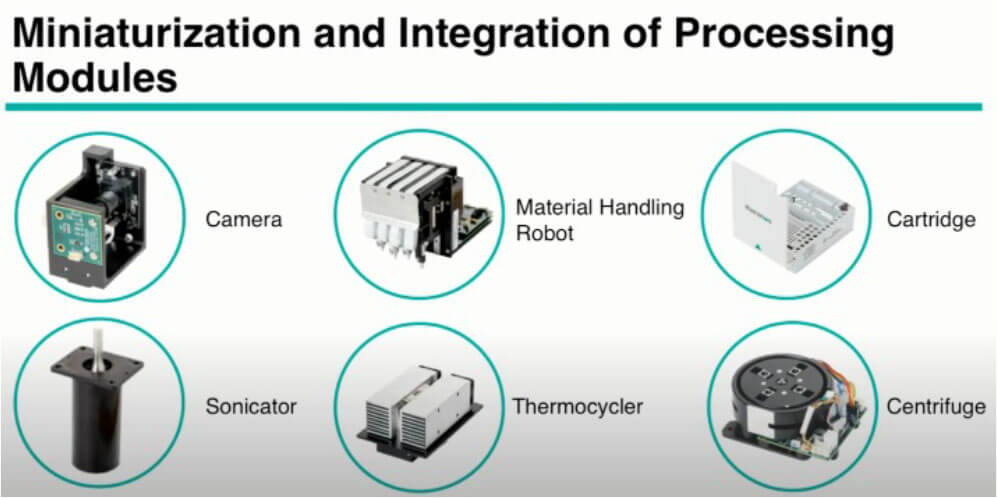 Miniaturization and Integration of Processing Modules

Camera

Material Handling Robot

Cartridge

Sonicator

Thermocycler

Centrifuge